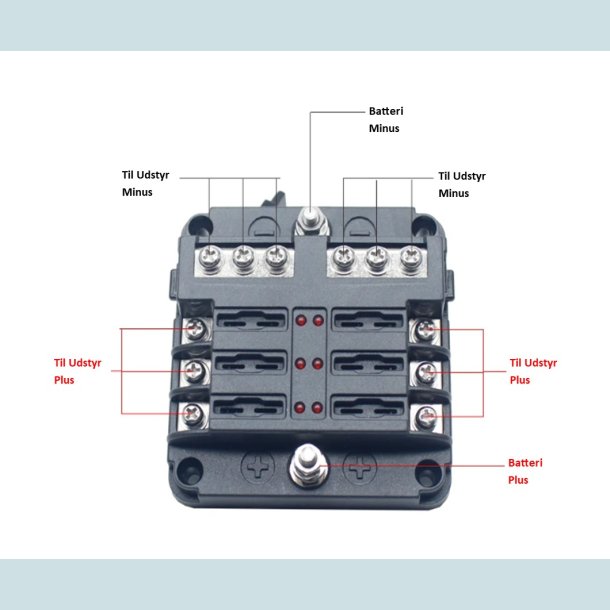 Batteri Minus

Til Udstyr Minus

Til Udstyr Minus

Til Udstyr Plus

Til Udstyr Plus

Batteri Plus